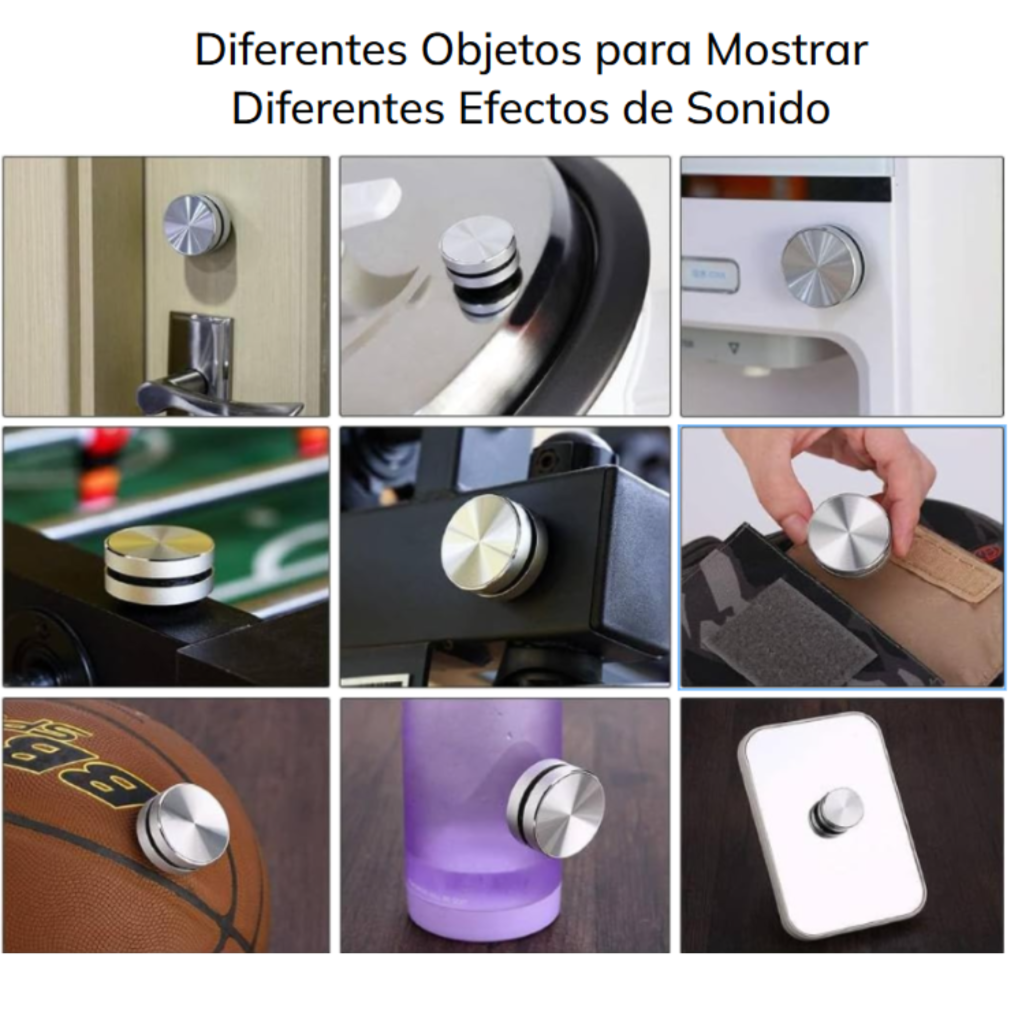 Diferentes Objetos para Mostrar
Diferentes Efectos de Sonido